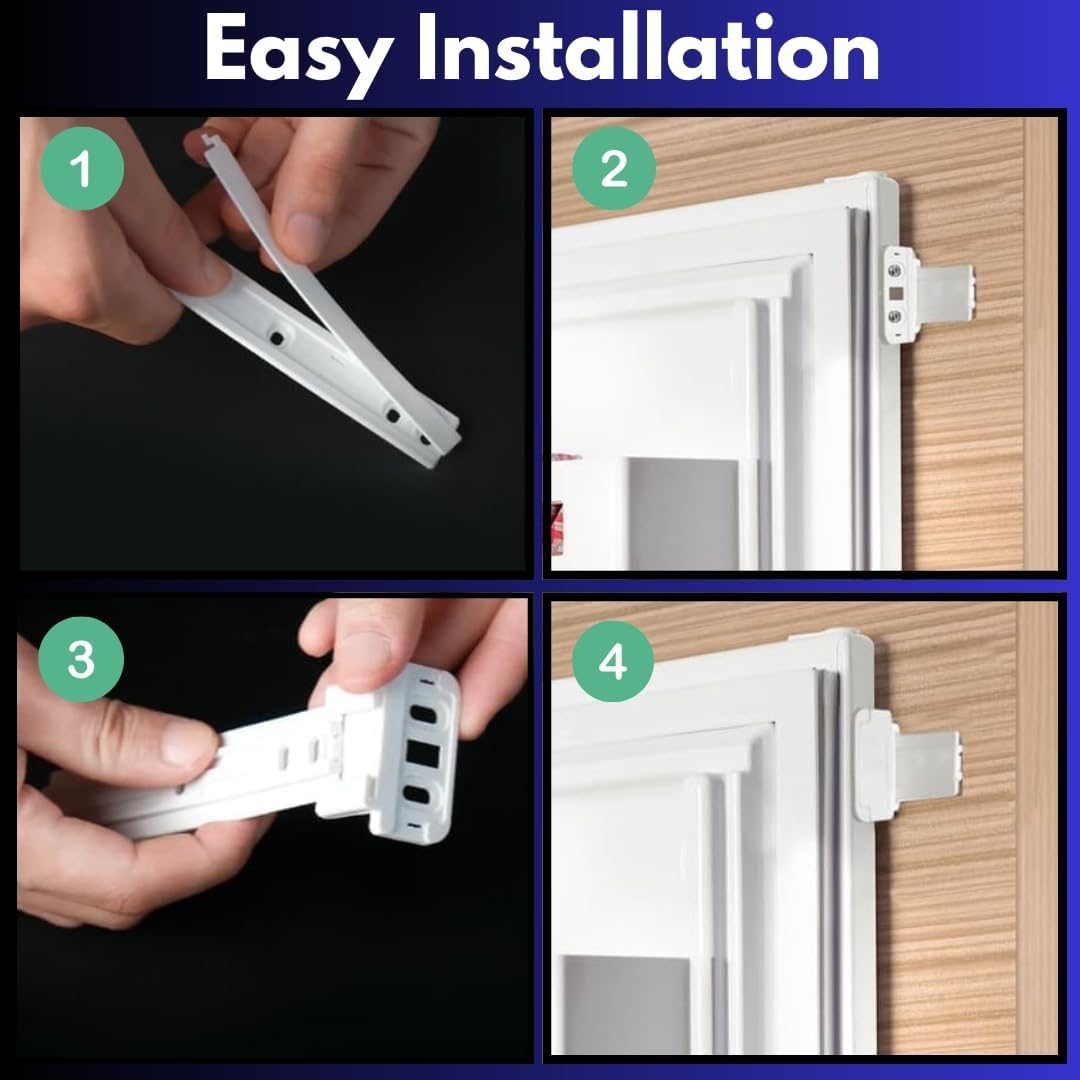 Easy Installation

1

2

3

4